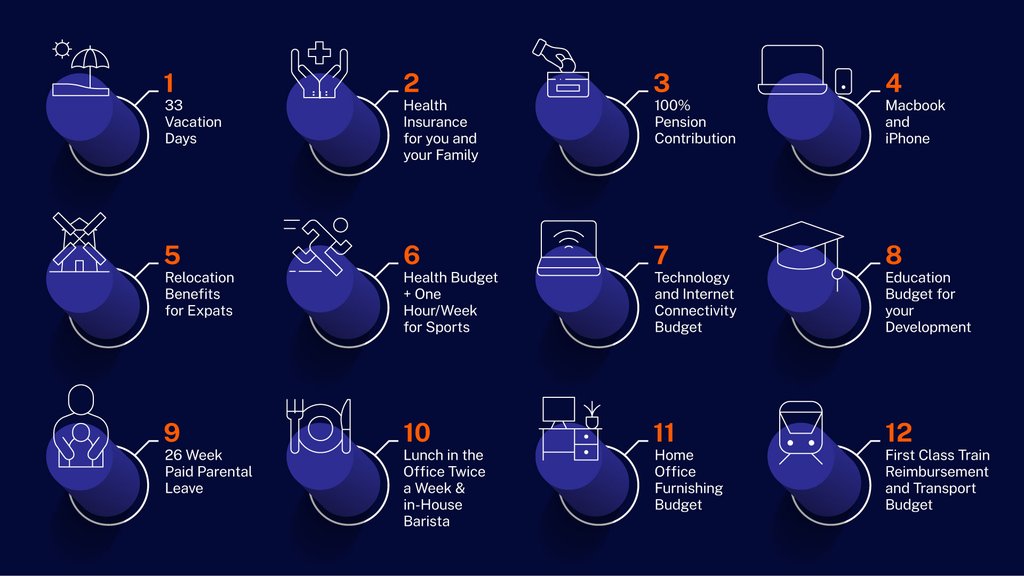 1
33 Vacation Days

2
Health Insurance for you and your Family

3
100% Pension Contribution

4
Macbook and iPhone

5
Relocation Benefits for Expats

6
Health Budget + One Hour/Week for Sports

7
Technology and Internet Connectivity Budget

8
Education Budget for your Development

9
26 Week Paid Parental Leave

10
Lunch in the Office Twice a Week & in-House Barista

11
Home Office Furnishing Budget

12
First Class Train Reimbursement and Transport Budget