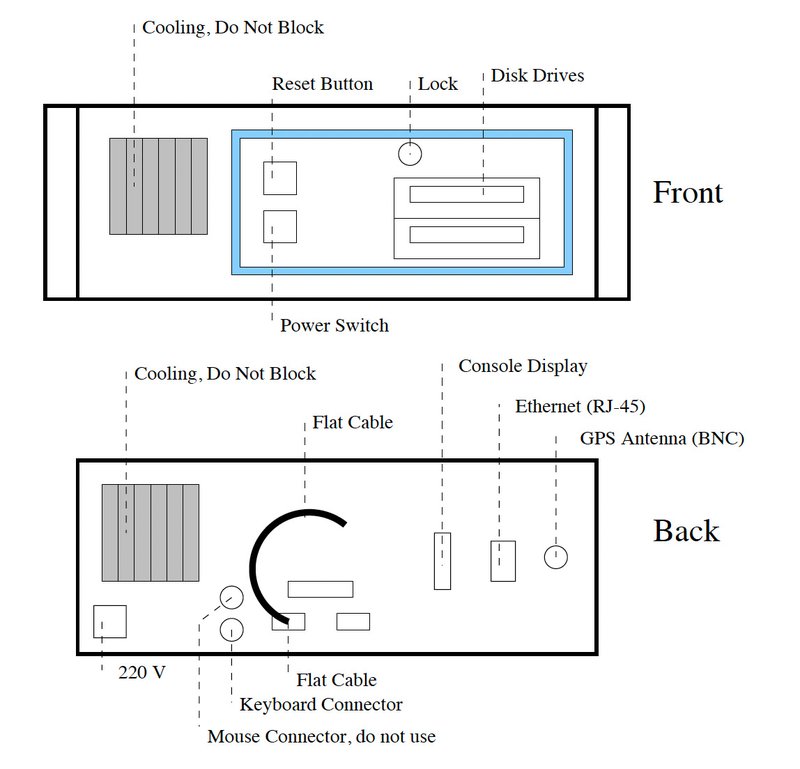 Cooling, Do Not Block

Reset Button

Lock

Disk Drives

Front

Power Switch

Cooling, Do Not Block

Console Display

Ethernet (RJ-45)

Flat Cable

GPS Antenna (BNC)

Back

220 V

Flat Cable

Keyboard Connector

Mouse Connector, do not use